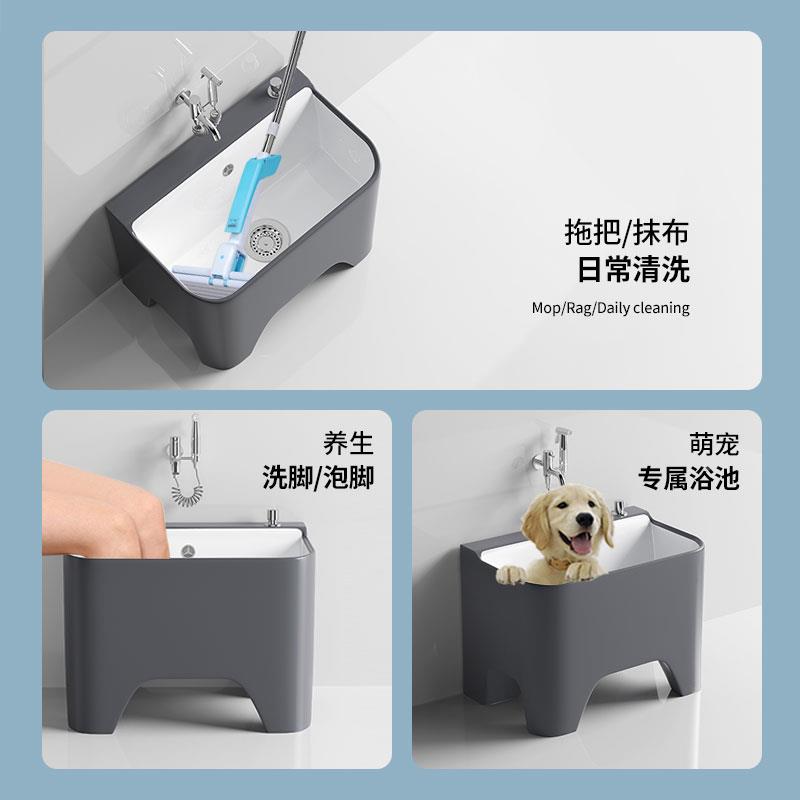 拖把/抹布
日常清洗

Mop/Rag/Daily cleaning

养生
洗脚/泡脚

萌宠
专属浴池