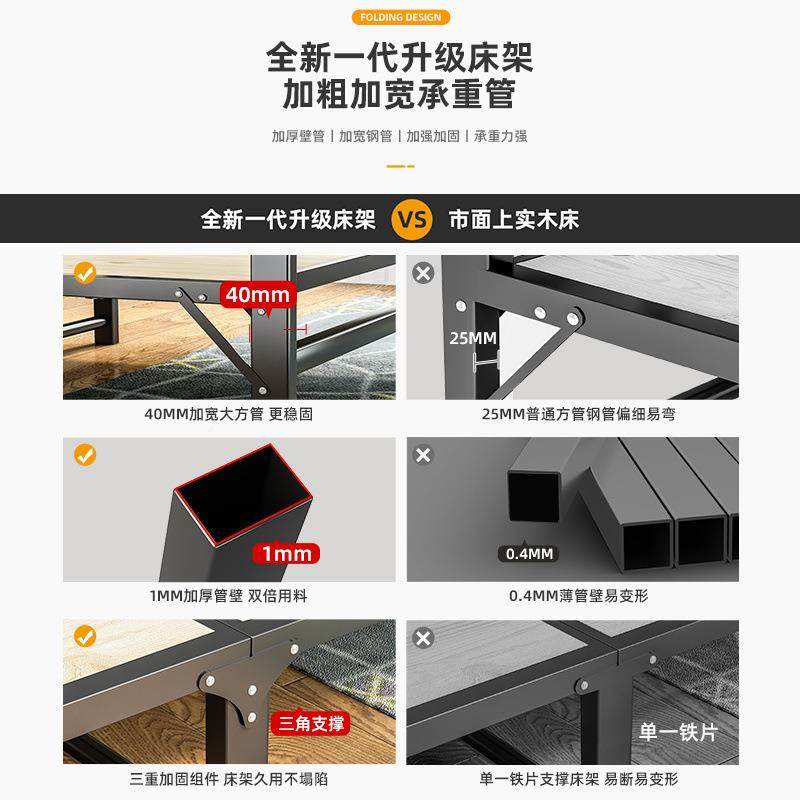 FOLDING DESIGN

全新一代升级床架
加粗加宽承重管

加厚壁管 | 加宽钢管 | 加强加固 | 承重力强

全新一代升级床架 VS 市面上实木床

40mm

40MM加宽大方管 更稳固

25MM

25MM普通方管钢管偏细易弯

1mm

1MM加厚管壁 双倍用料

0.4MM

0.4MM薄管壁易变形

三角支撑

三重加固组件 床架久用不塌陷

单一铁片

单一铁片支撑床架 易断易变形