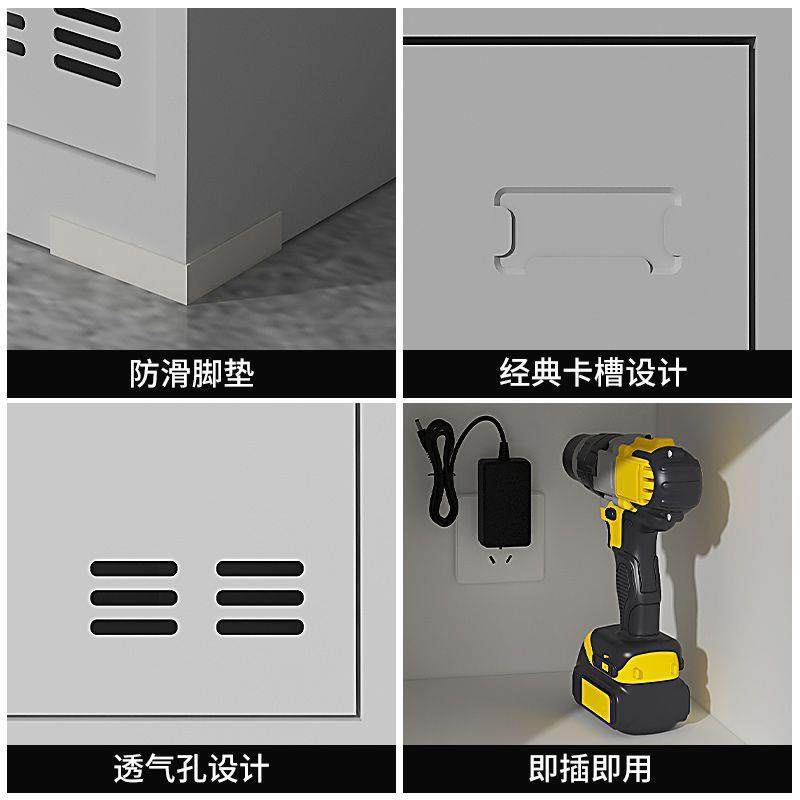 防滑脚垫

经典卡槽设计

透气孔设计

即插即用