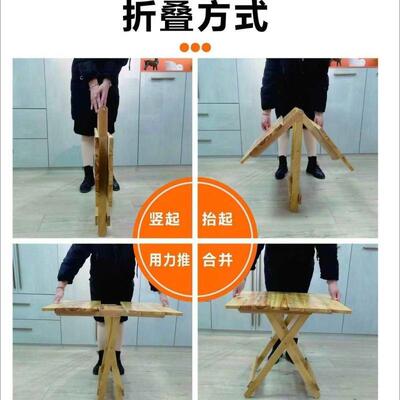 折叠方式

竖起

抬起

用力推

合并