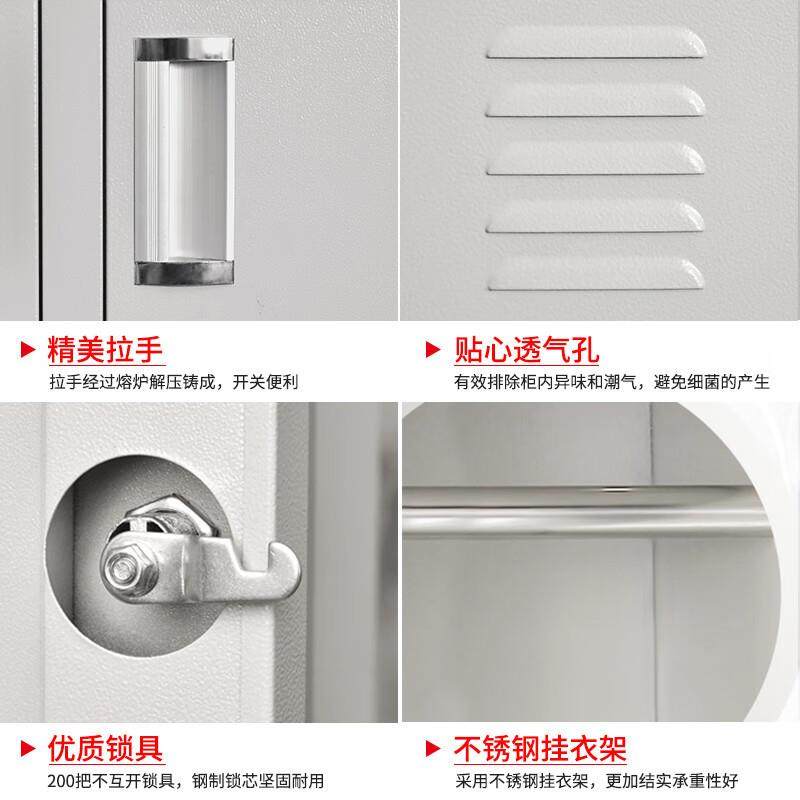 精美拉手

拉手经过熔炉解压铸成，开关便利

贴心透气孔

有效排除柜内异味和潮气，避免细菌的产生

优质锁具

200把不互开锁具，钢制锁芯坚固耐用

不锈钢挂衣架

采用不锈钢挂衣架，更加结实承重性好