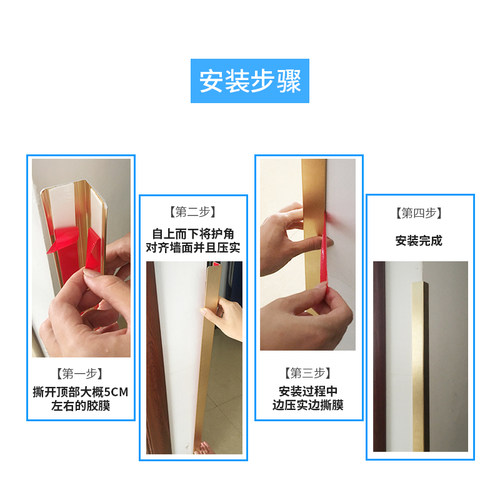 安装步骤

【第一步】
撕开顶部大概5CM左右的胶膜

【第二步】
自上而下将护角对齐墙面并且压实

【第三步】
安装过程中边压实边撕膜

【第四步】
安装完成