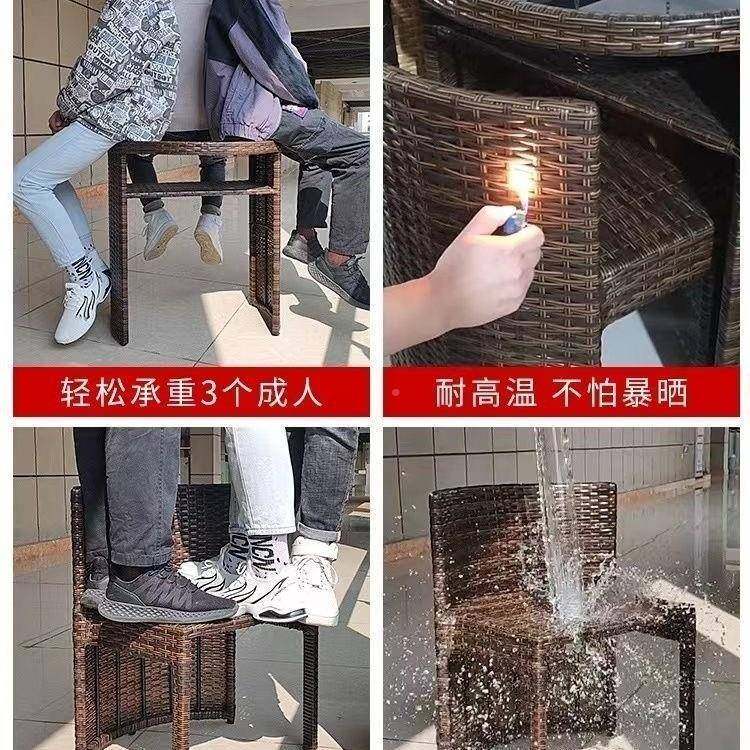 轻松承重3个成人

耐高温 不怕暴晒