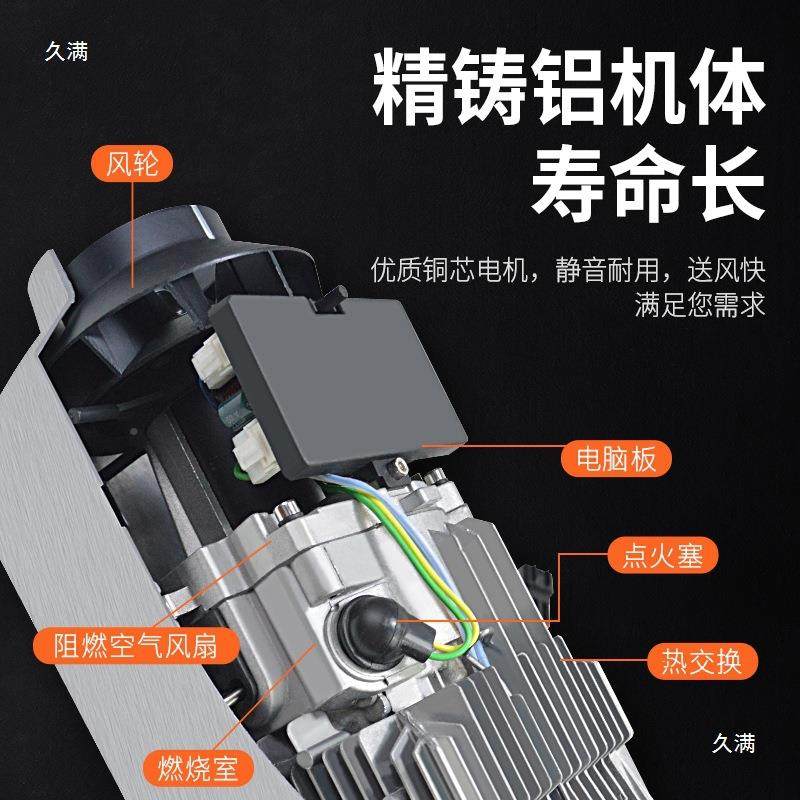 久满

精铸铝机体
寿命长

优质铜芯电机，静音耐用，送风快
满足您需求

风轮

电脑板

点火塞

阻燃空气风扇

热交换

燃烧室

久满