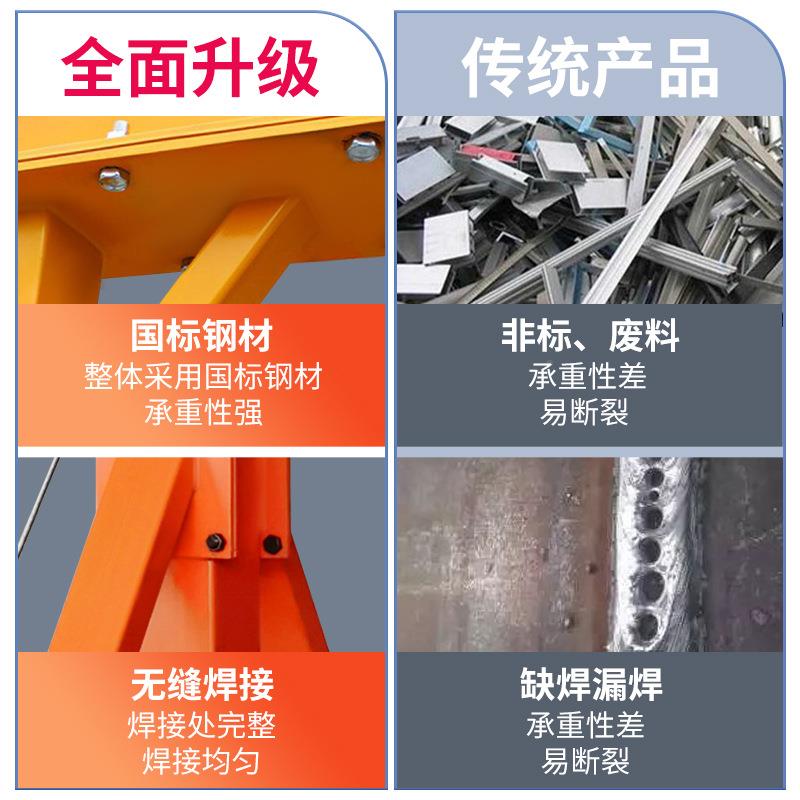 全面升级

国标钢材
整体采用国标钢材
承重性强

无缝焊接
焊接处完整
焊接均匀

传统产品

非标、废料
承重性差
易断裂

缺焊漏焊
承重性差
易断裂