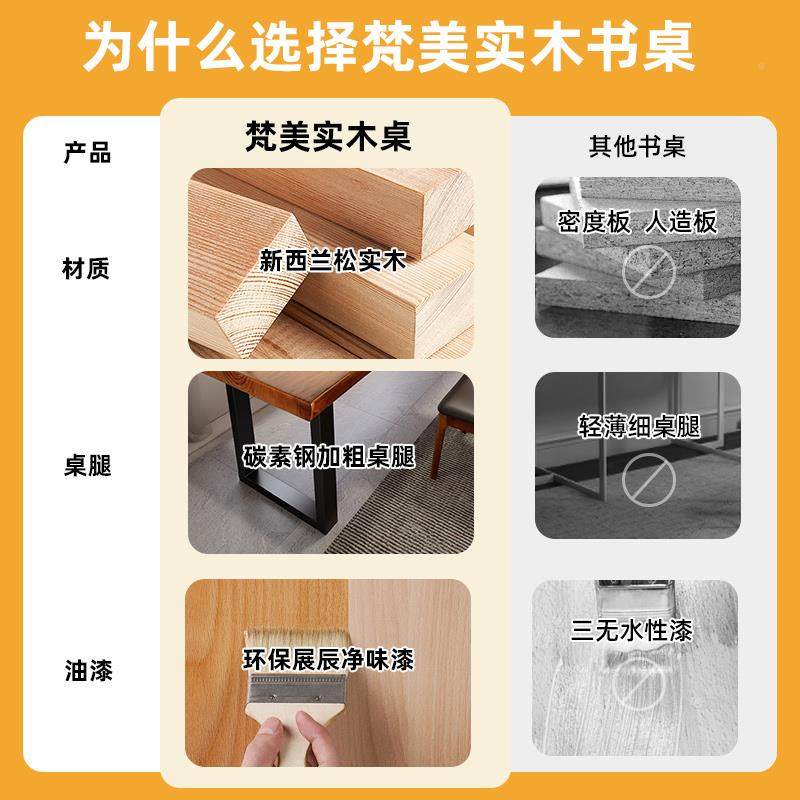 为什么选择梵美实木书桌

| 产品 | 梵美实木桌 | 其他书桌 |
|---|---|---|
| 材质 | 新西兰松实木 | 密度板 人造板 |
| 桌腿 | 碳素钢加粗桌腿 | 轻薄细桌腿 |
| 油漆 | 环保展辰净味漆 | 三无水性漆 |