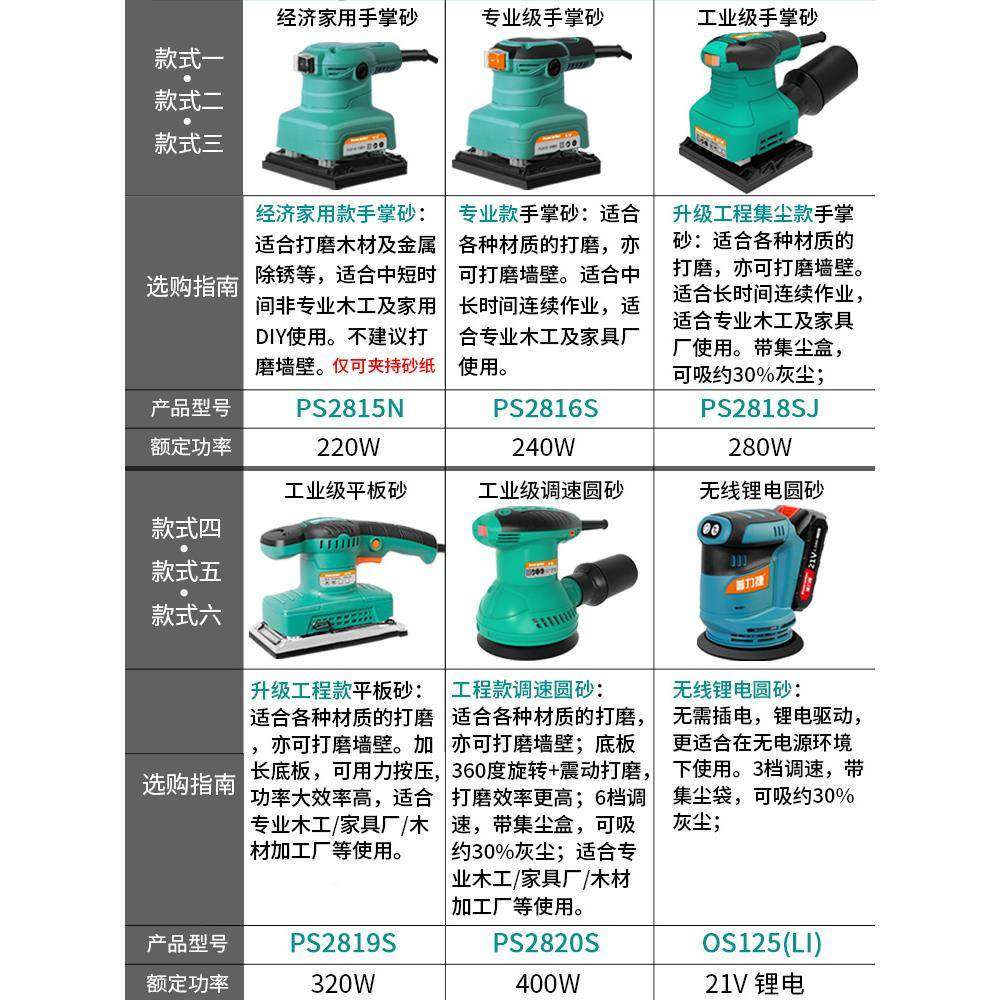 | 款式一 • 款式二 • 款式三 | 经济家用手掌砂 | 专业级手掌砂 | 工业级手掌砂 |
|---|---|---|---|
| 选购指南 | 经济家用款手掌砂：适合打磨木材及金属除锈等，适合中短时间非专业木工及家用DIY使用。不建议打磨墙壁。仅可夹持砂纸 | 专业款手掌砂：适合各种材质的打磨，亦可打磨墙壁。适合中长时间连续作业，适合专业木工及家具厂使用。 | 升级工程集尘款手掌砂：适合各种材质的打磨，亦可打磨墙壁。适合长时间连续作业，适合专业木工及家具厂使用。带集尘盒，可吸约30%灰尘； |
| 产品型号 | PS2815N | PS2816S | PS2818SJ |
| 额定功率 | 220W | 240W | 280W |

| 款式四 • 款式五 • 款式六 | 工业级平板砂 | 工业级调速圆砂 | 无线锂电圆砂 |
|---|---|---|---|
| 选购指南 | 升级工程款平板砂：适合各种材质的打磨，亦可打磨墙壁。加长底板，可用力按压，功率大效率高，适合专业木工/家具厂/木材加工厂等使用。 | 工程款调速圆砂：适合各种材质的打磨，亦可打磨墙壁；底板360度旋转+震动打磨，打磨效率更高；6档调速，带集尘盒，可吸约30%灰尘；适合专业木工/家具厂/木材加工厂等使用。 | 无线锂电圆砂：无需插电，锂电驱动，更适合在无电源环境下使用。3档调速，带集尘袋，可吸约30%灰尘； |
| 产品型号 | PS2819S | PS2820S | OS125(LI) |
| 额定功率 | 320W | 400W | 21V 锂电 |