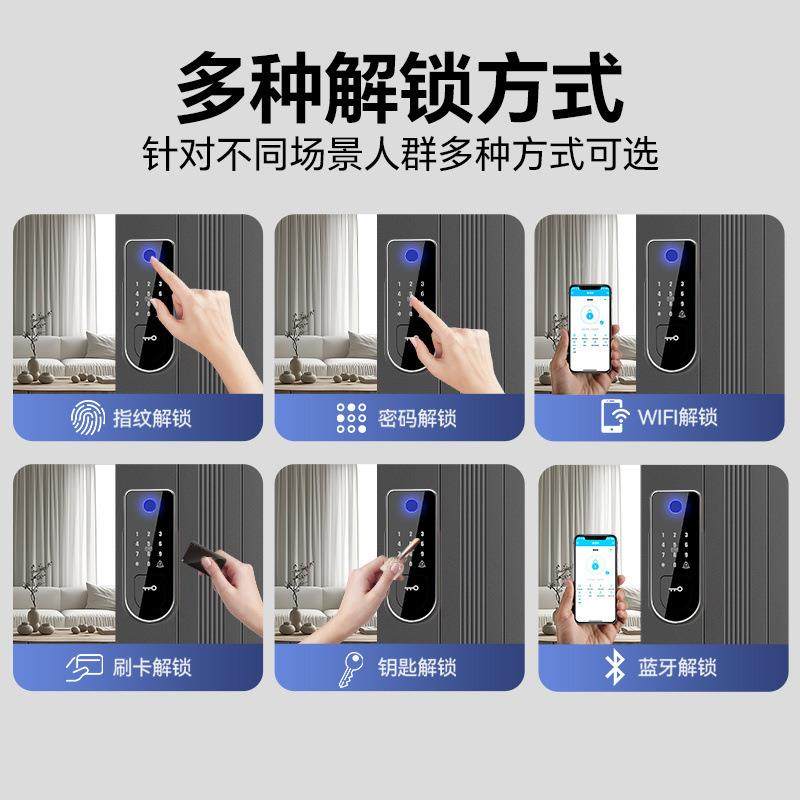 多种解锁方式

针对不同场景人群多种方式可选

指纹解锁

密码解锁

WIFI解锁

刷卡解锁

钥匙解锁

蓝牙解锁