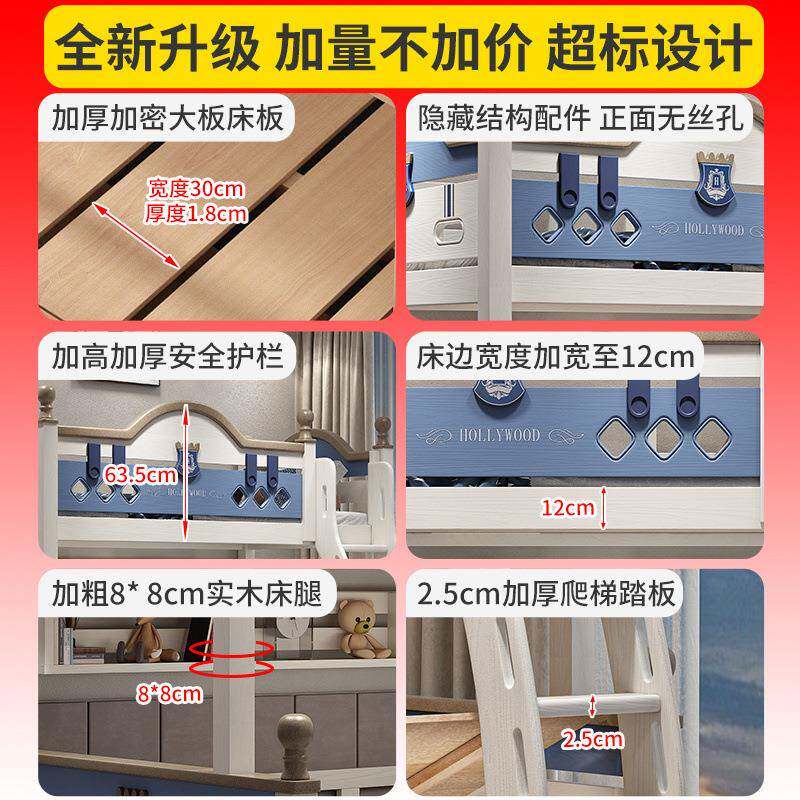 全新升级 加量不加价 超标设计

加厚加密大板床板
宽度30cm
厚度1.8cm

隐藏结构配件 正面无丝孔
HOLLYWOOD

加高加厚安全护栏
63.5cm
HOLLYWOOD

床边宽度加宽至12cm
HOLLYWOOD
12cm

加粗8* 8cm实木床腿
8*8cm

2.5cm加厚爬梯踏板
2.5cm