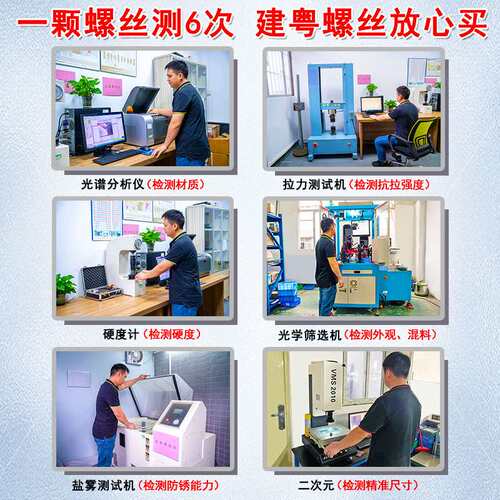 一颗螺丝测6次 建粤螺丝放心买

光谱分析仪（检测材质）

拉力测试机（检测抗拉强度）

硬度计（检测硬度）

光学筛选机（检测外观、混料）

盐雾测试机（检测防锈能力）

VMS 2010

二次元（检测精准尺寸）