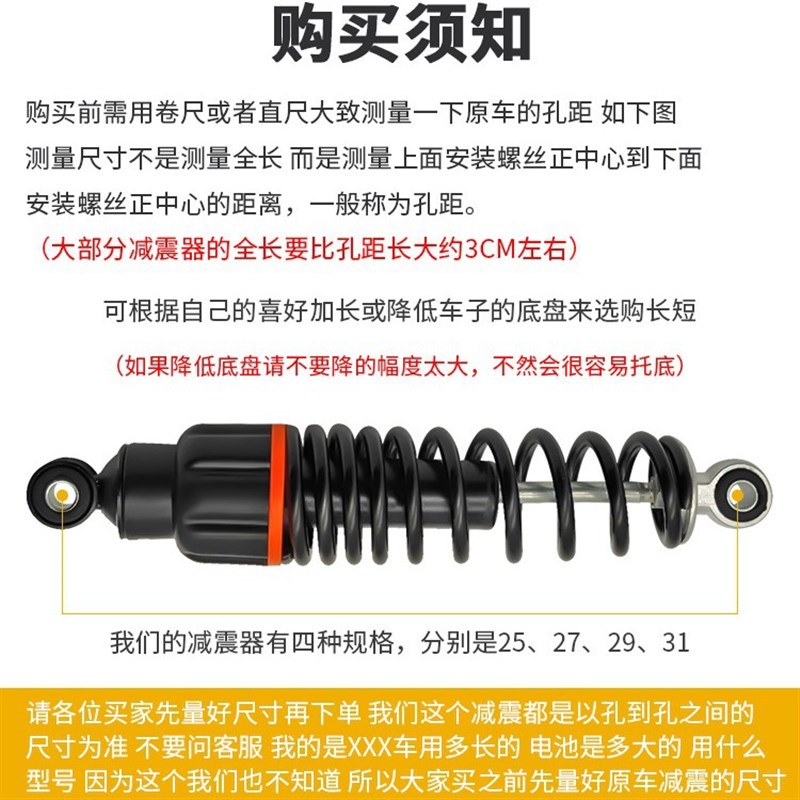 购买须知

购买前需用卷尺或者直尺大致测量一下原车的孔距 如下图 测量尺寸不是测量全长 而是测量上面安装螺丝正中心到下面安装螺丝正中心的距离，一般称为孔距。

（大部分减震器的全长要比孔距长大约3CM左右）

可根据自己的喜好加长或降低车子的底盘来选购长短

（如果降低底盘请不要降的幅度太大，不然会很容易托底）

我们的减震器有四种规格，分别是25、27、29、31

请各位买家先量好尺寸再下单 我们这个减震都是以孔到孔之间的尺寸为准 不要问客服 我的是XXX车用多长的 电池是多大的 用什么型号 因为这个我们也不知道 所以大家买之前先量好原车减震的尺寸