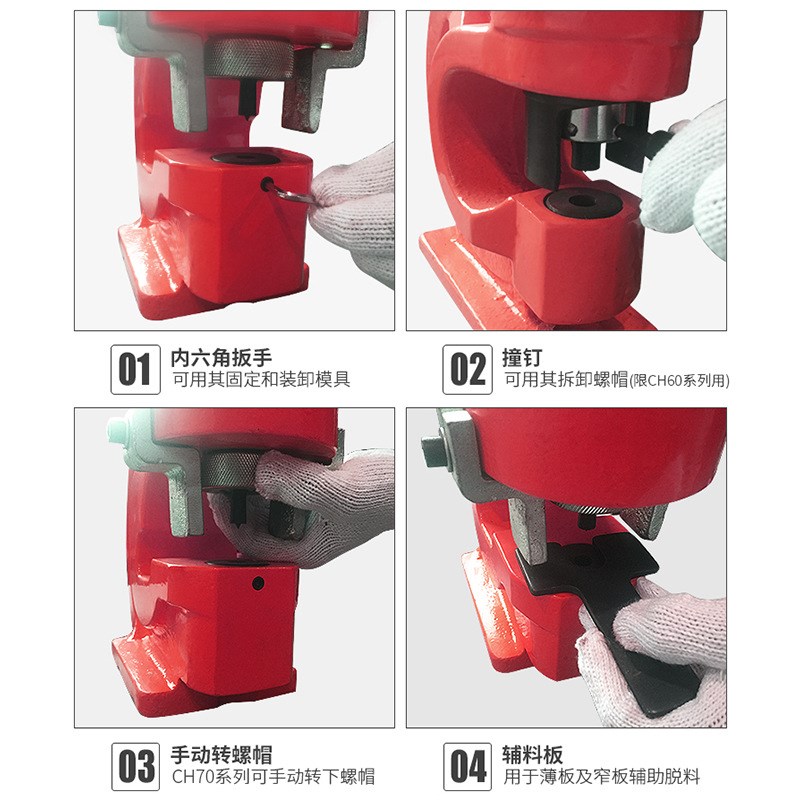 01 内六角扳手
可用其固定和装卸模具

02 撞钉
可用其拆卸螺帽(限CH60系列用)

03 手动转螺帽
CH70系列可手动转下螺帽

04 辅料板
用于薄板及窄板辅助脱料