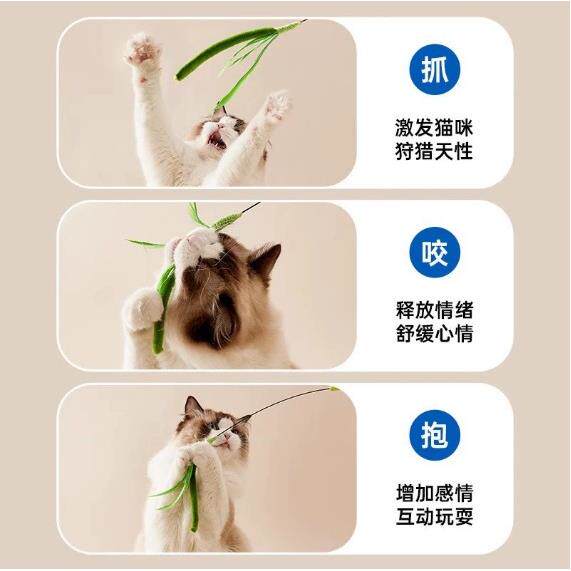 抓

激发猫咪
狩猎天性

咬

释放情绪
舒缓心情

抱

增加感情
互动玩耍