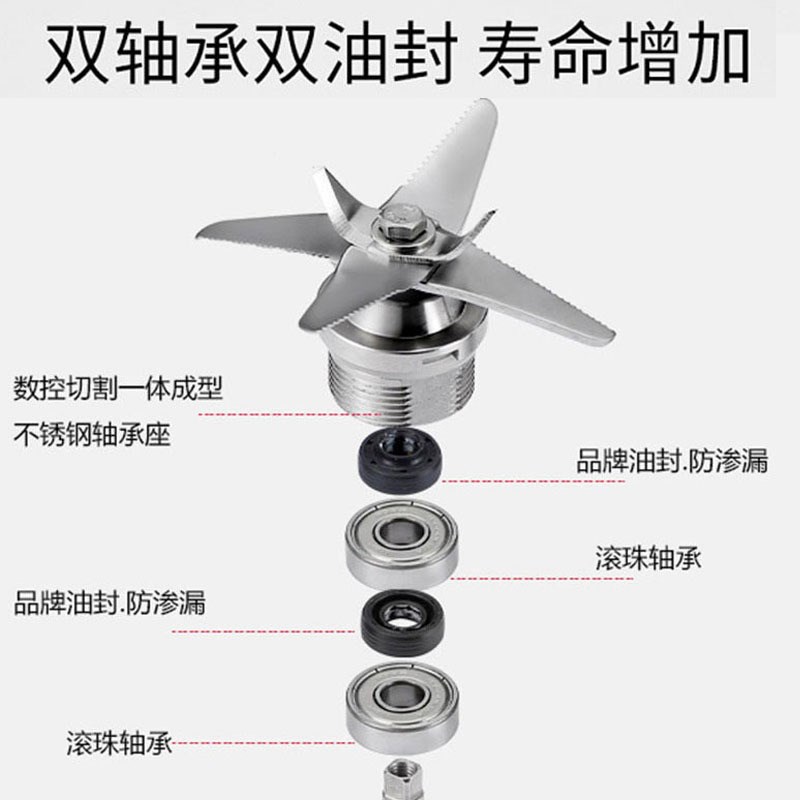 双轴承双油封 寿命增加

数控切割一体成型
不锈钢轴承座

品牌油封.防渗漏

滚珠轴承

品牌油封.防渗漏

滚珠轴承