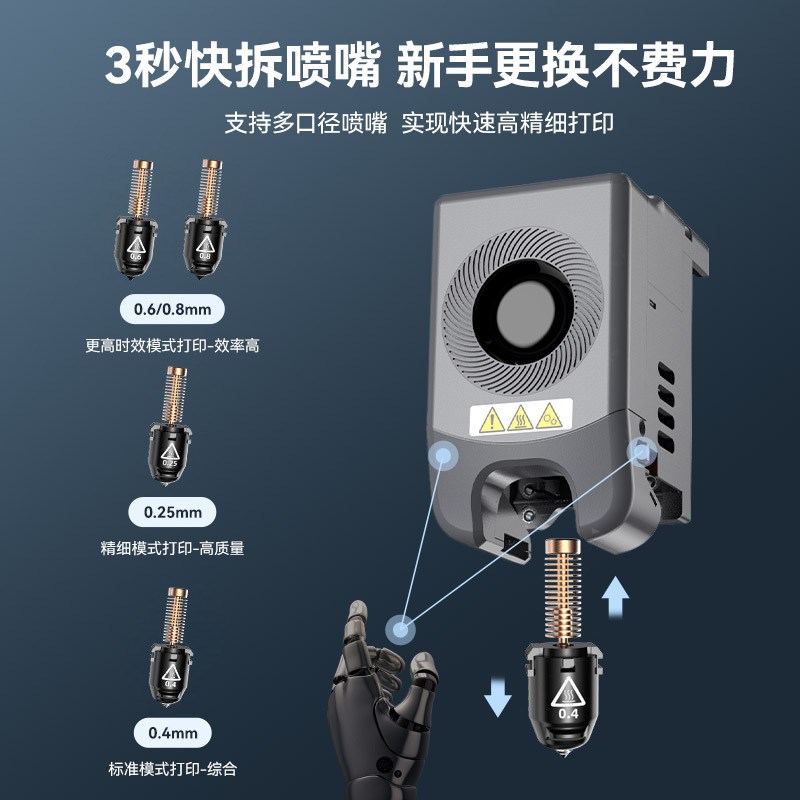 3秒快拆喷嘴 新手更换不费力

支持多口径喷嘴 实现快速高精细打印

0.6

0.8

0.6/0.8mm

更高时效模式打印-效率高

0.25

0.25mm

精细模式打印-高质量

0.4

0.4mm

标准模式打印-综合

0.4