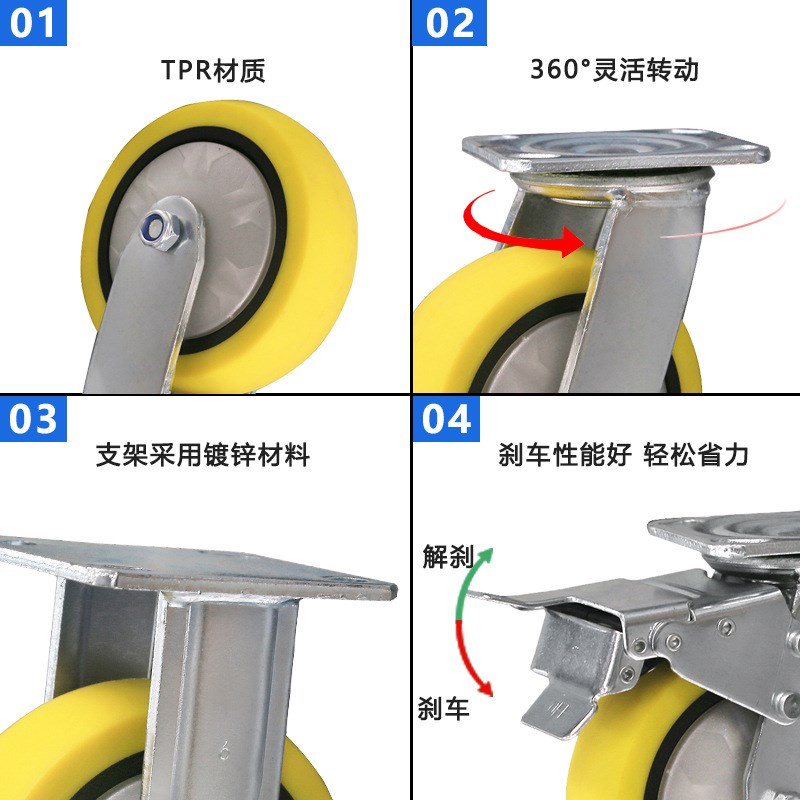 01

TPR材质

02

360°灵活转动

03

支架采用镀锌材料

04

刹车性能好 轻松省力

解刹

刹车