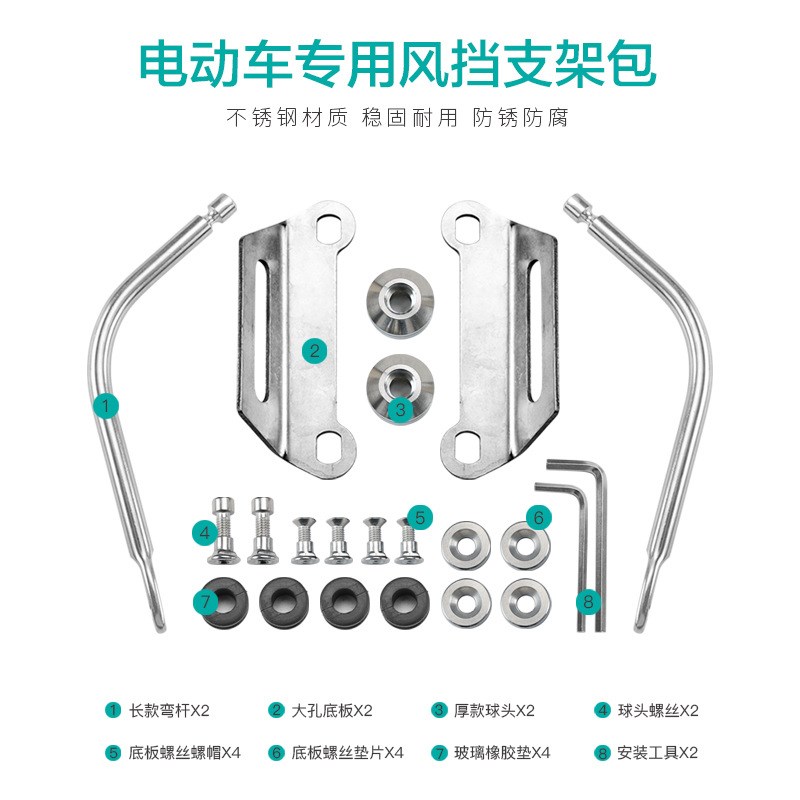 电动车专用风挡支架包

不锈钢材质 稳固耐用 防锈防腐

1
2
3
4
5
6
7
8

1 长款弯杆X2
2 大孔底板X2
3 厚款球头X2
4 球头螺丝X2
5 底板螺丝螺帽X4
6 底板螺丝垫片X4
7 玻璃橡胶垫X4
8 安装工具X2