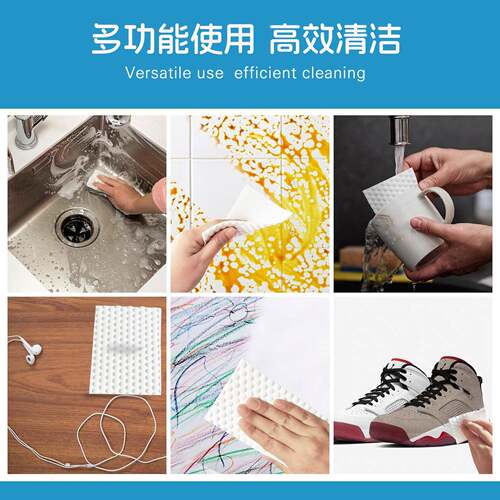 多功能使用 高效清洁
Versatile use efficient cleaning