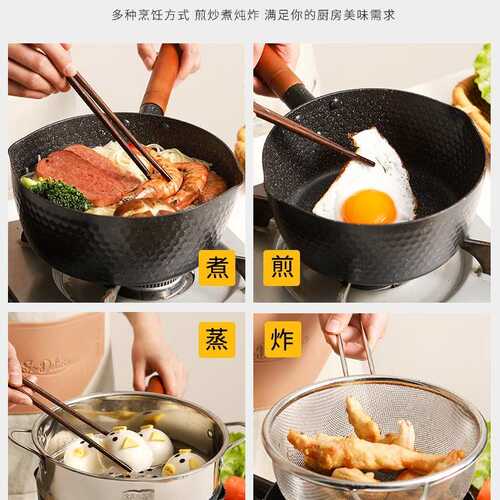 多种烹饪方式 煎炒煮炖炸 满足你的厨房美味需求

煮

煎

蒸

炸