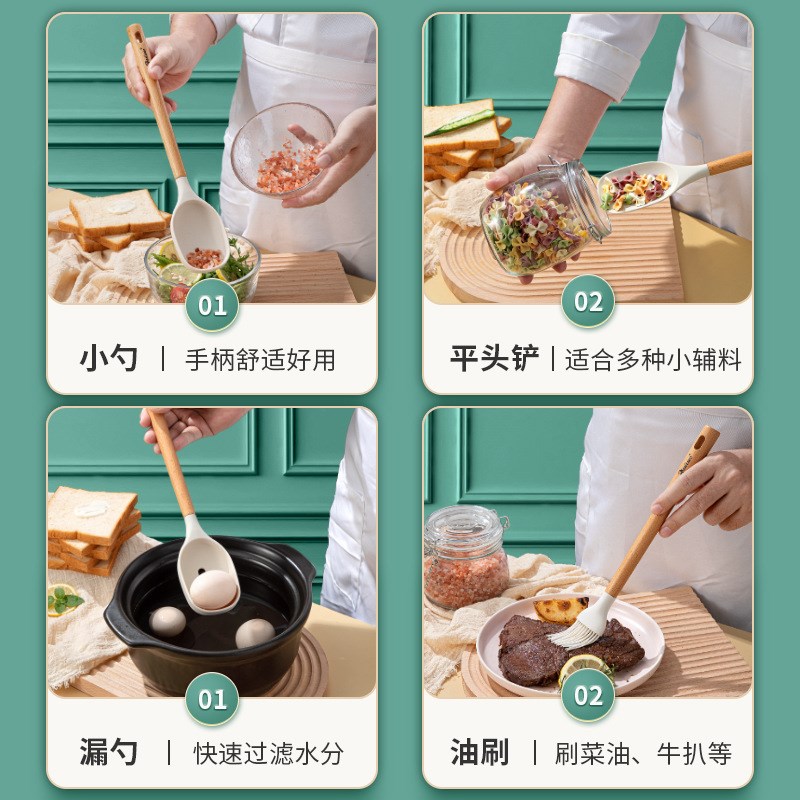 01

小勺 | 手柄舒适好用

02

平头铲 | 适合多种小辅料

01

漏勺 | 快速过滤水分

02

油刷 | 刷菜油、牛扒等