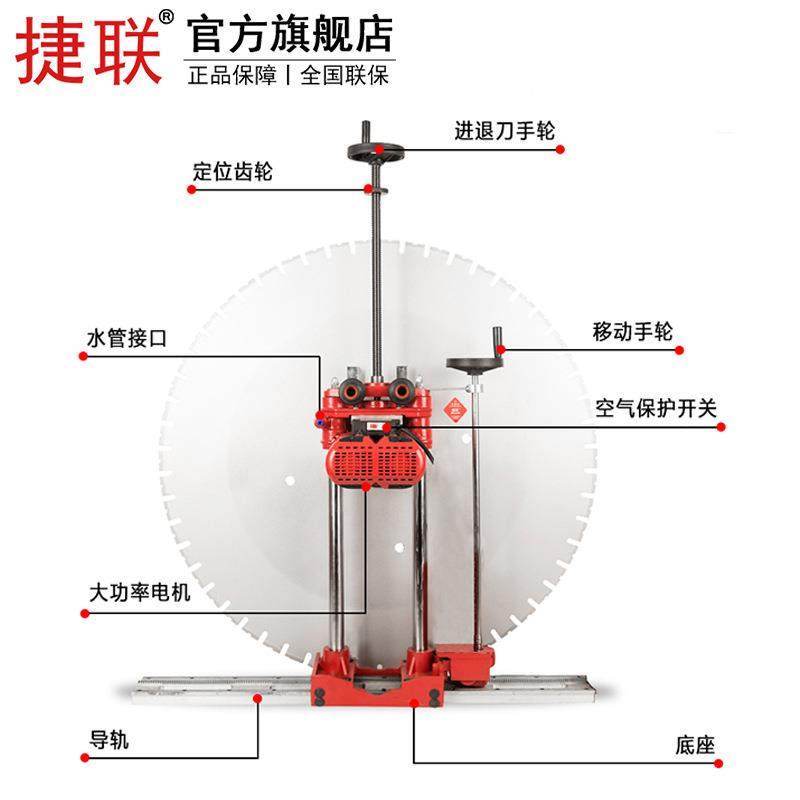 捷联®
官方旗舰店
正品保障 | 全国联保

进退刀手轮
定位齿轮
水管接口
移动手轮
空气保护开关
大功率电机
导轨
底座