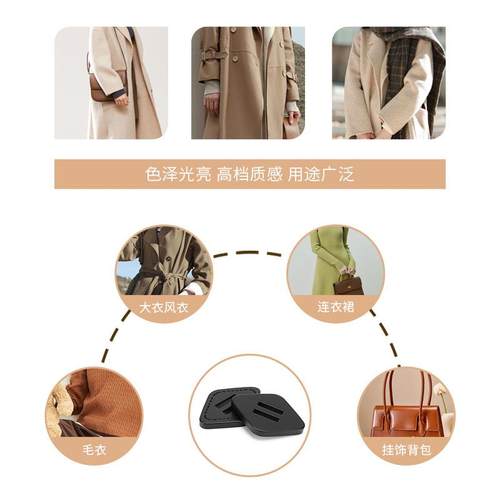 色泽光亮 高档质感 用途广泛

大衣风衣

连衣裙

毛衣

挂饰背包