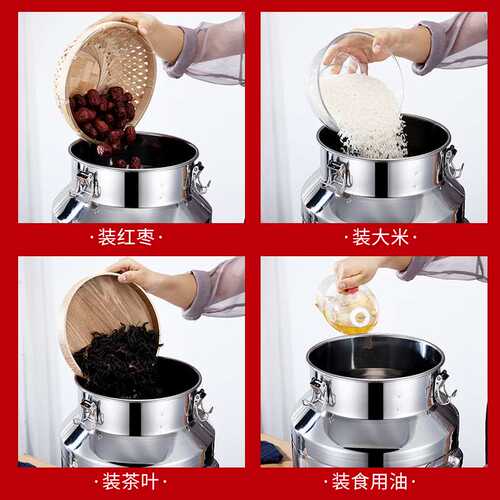 ·装红枣·

·装大米·

·装茶叶·

·装食用油·