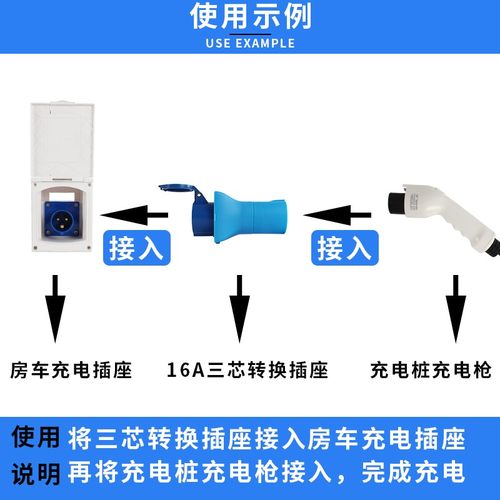 使用示例
USE EXAMPLE

接入

接入

房车充电插座

16A三芯转换插座

充电桩充电枪

使用说明

将三芯转换插座接入房车充电插座
再将充电桩充电枪接入，完成充电