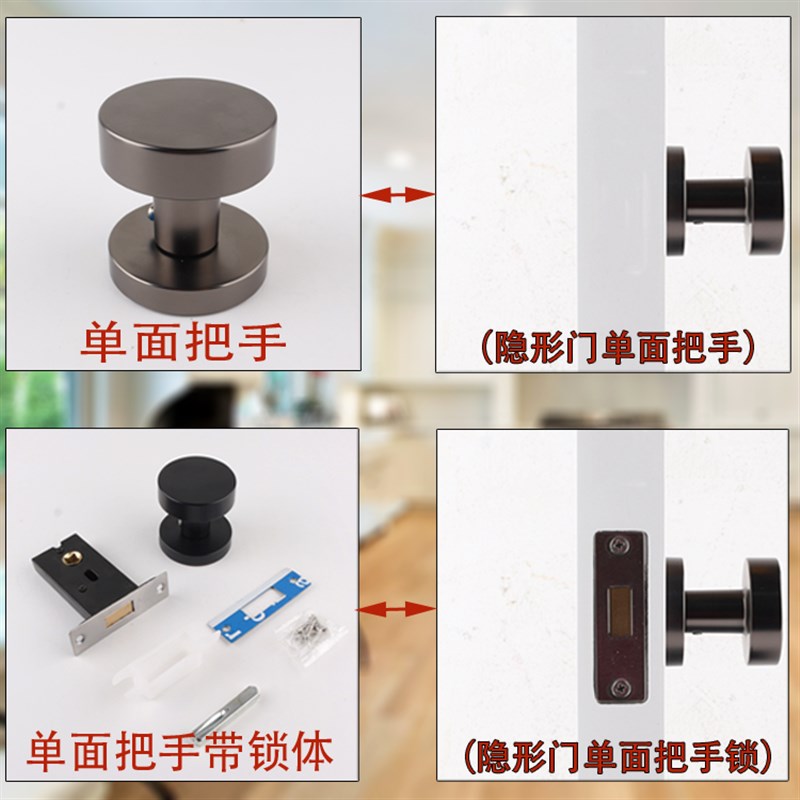 单面把手

(隐形门单面把手)

单面把手带锁体

(隐形门单面把手锁)