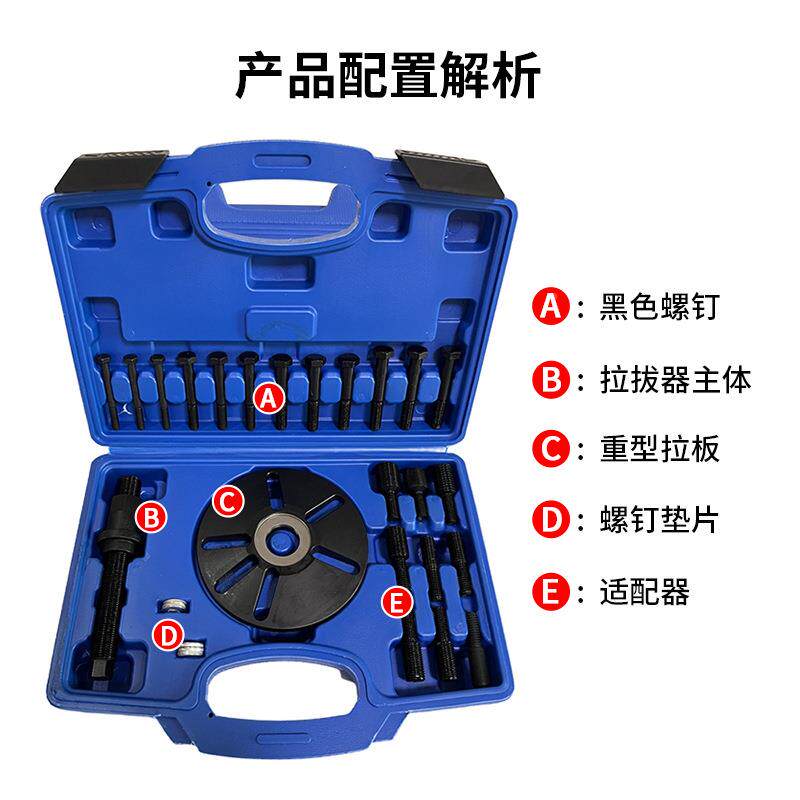 产品配置解析

A

B

C

D

E

A：黑色螺钉

B：拉拔器主体

C：重型拉板

D：螺钉垫片

E：适配器