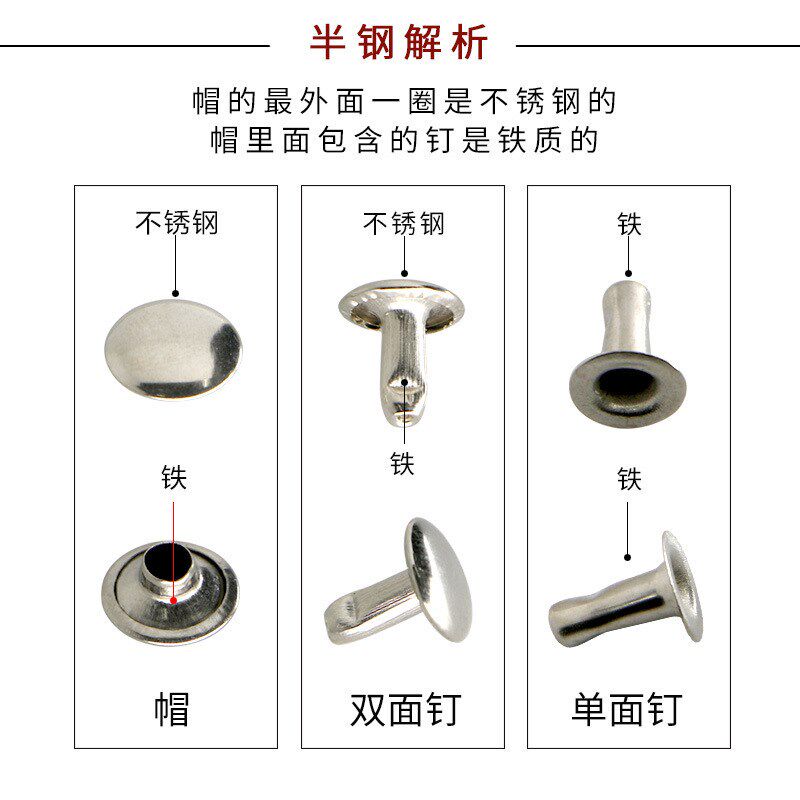 半钢解析

帽的最外面一圈是不锈钢的
帽里面包含的钉是铁质的

不锈钢

铁

帽

不锈钢

铁

双面钉

铁

铁

单面钉