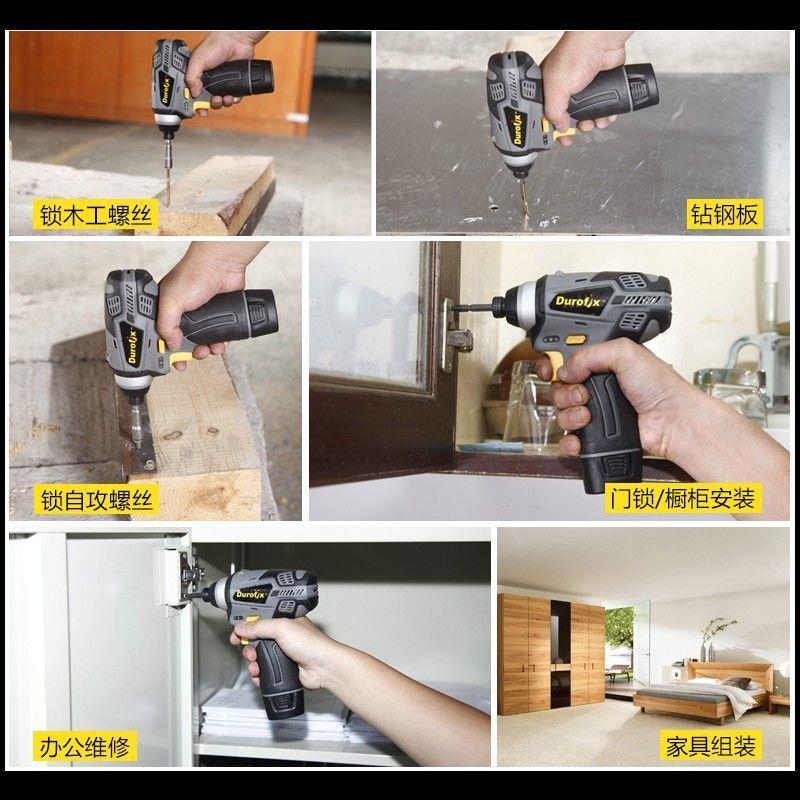 Durofix

锁木工螺丝

Durofix

钻钢板

Durofix

锁自攻螺丝

Durofix

门锁/橱柜安装

Durofix

办公维修

家具组装