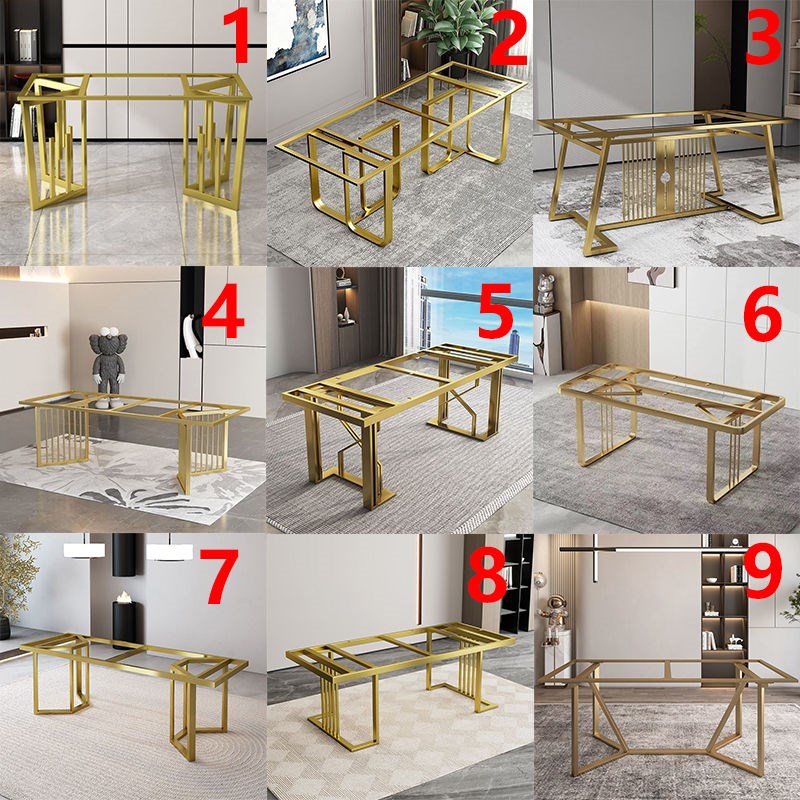 1
2
3
4
5
6
7
8
9