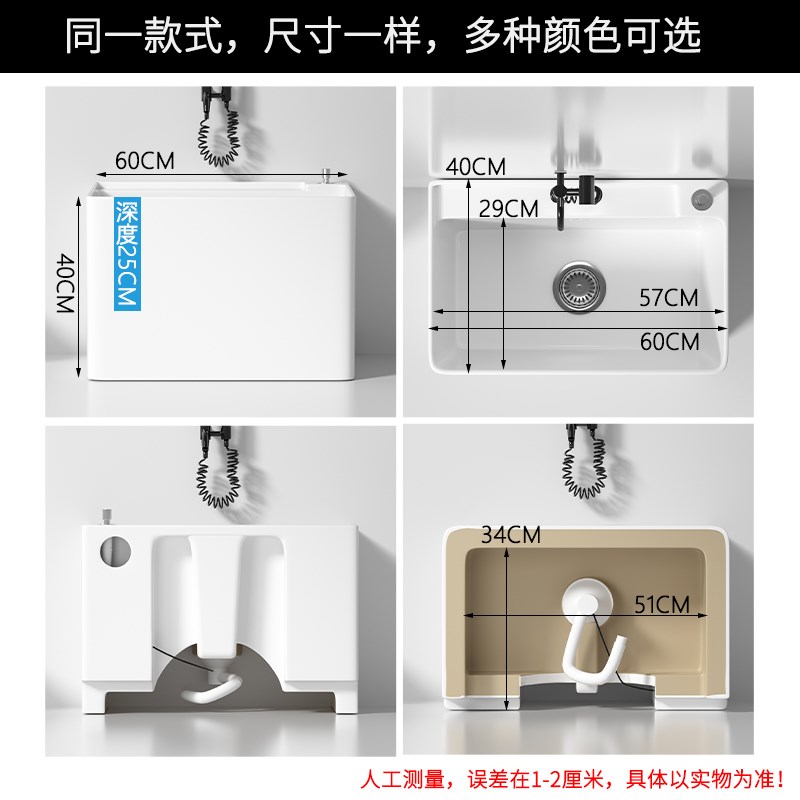 同一款式，尺寸一样，多种颜色可选

60CM
深度25CM
40CM

40CM
29CM
57CM
60CM

34CM
51CM

人工测量，误差在1-2厘米，具体以实物为准！