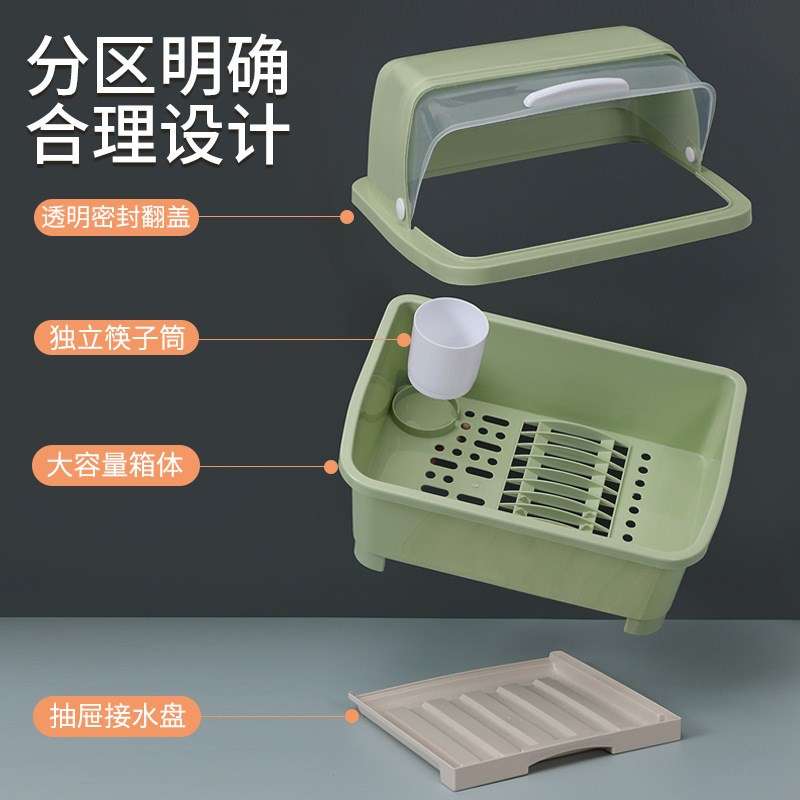 分区明确
合理设计

透明密封翻盖

独立筷子筒

大容量箱体

抽屉接水盘