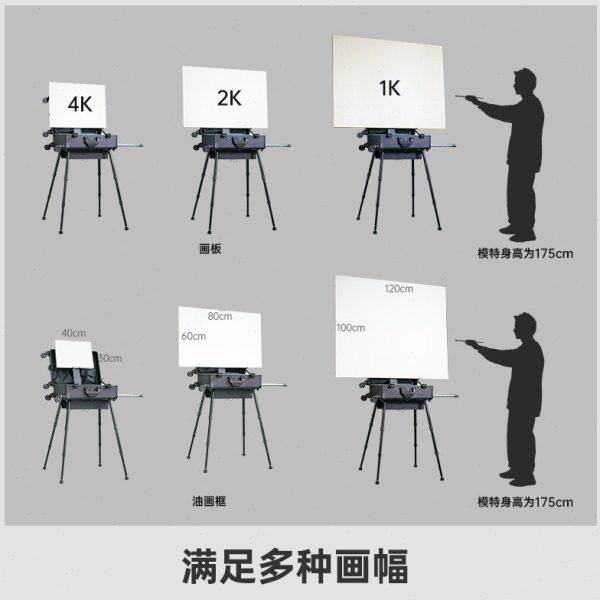 4K

2K

1K

画板

模特身高为175cm

40cm

50cm

80cm

60cm

120cm

100cm

油画框

模特身高为175cm

满足多种画幅