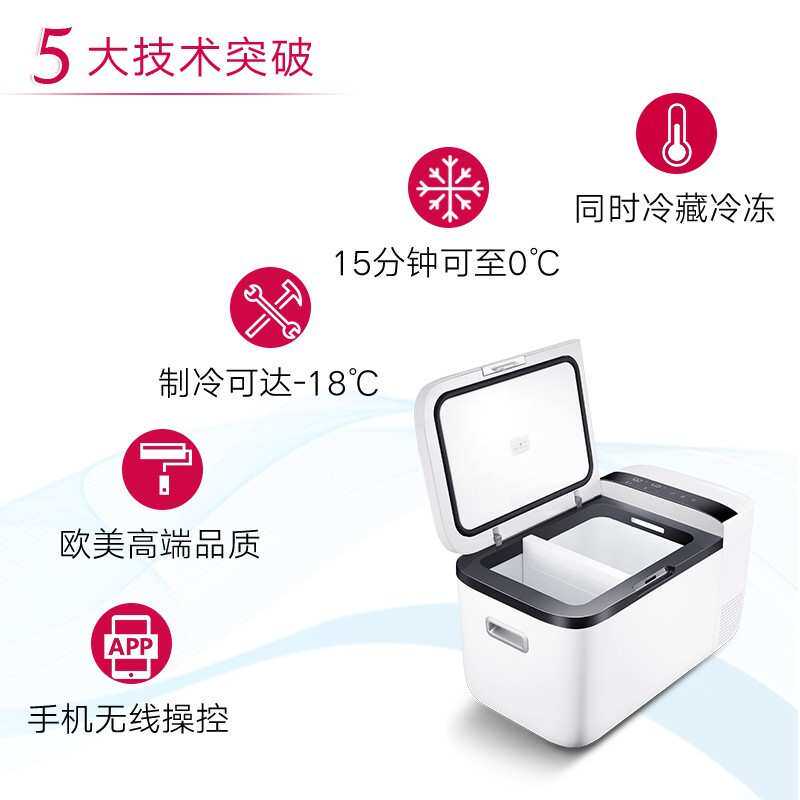 5 大技术突破

同时冷藏冷冻

15分钟可至0℃

制冷可达-18℃

欧美高端品质

APP

手机无线操控