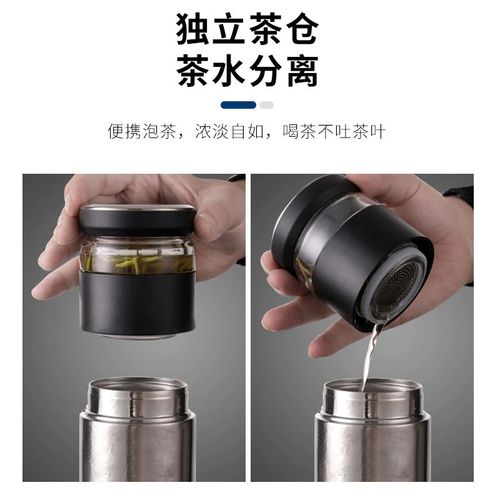 独立茶仓
茶水分离

便携泡茶，浓淡自如，喝茶不吐茶叶