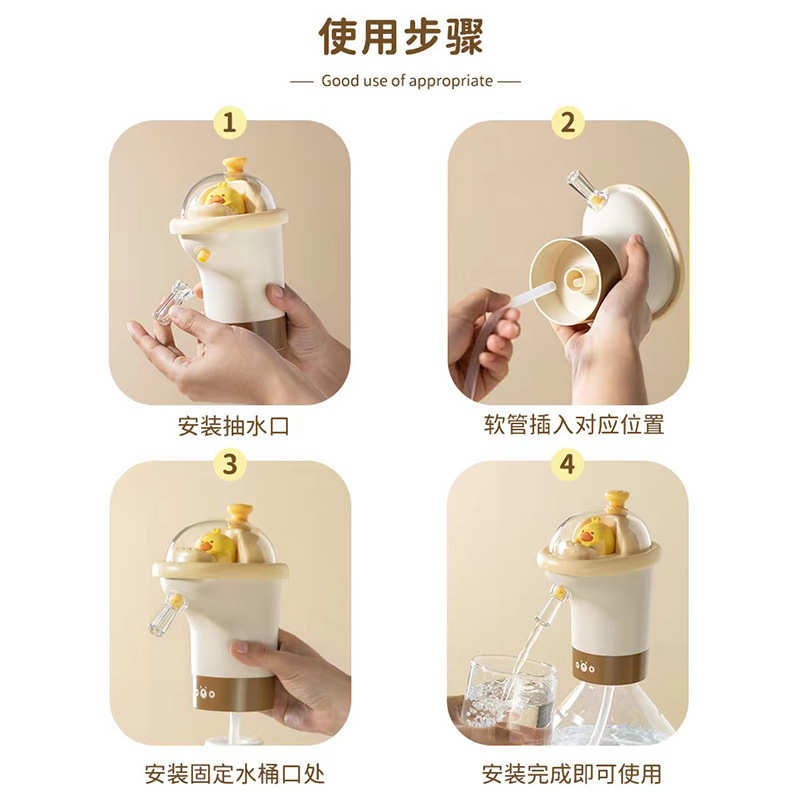 使用步骤

— Good use of appropriate —

1

安装抽水口

2

软管插入对应位置

3

安装固定水桶口处

4

安装完成即可使用