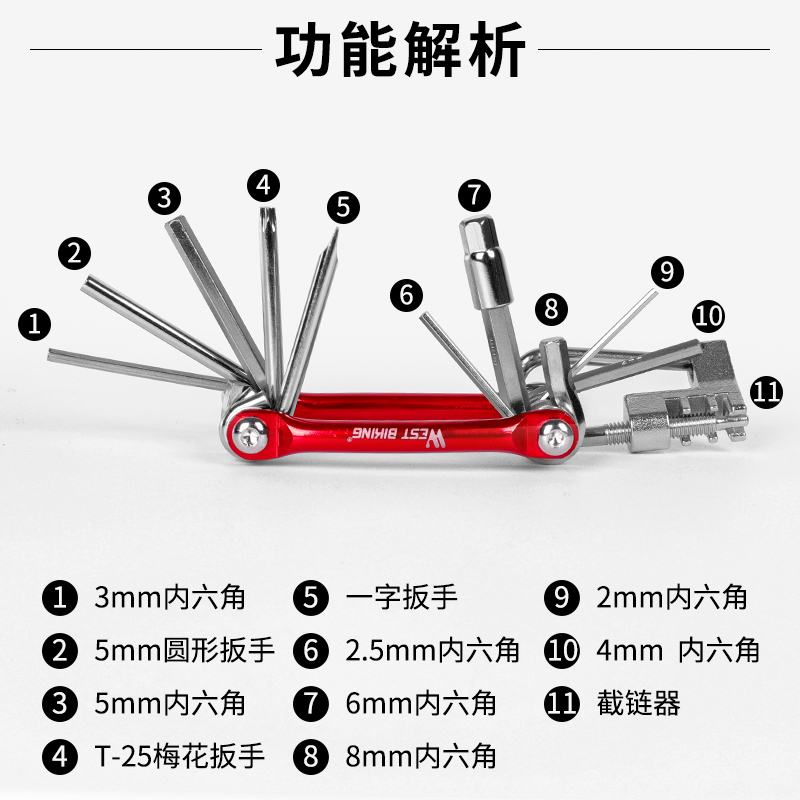 功能解析

3
4
5
7
2
9
6
8
1
10
11

WEST BIKING

1 3mm内六角
2 5mm圆形扳手
3 5mm内六角
4 T-25梅花扳手

5 一字扳手
6 2.5mm内六角
7 6mm内六角
8 8mm内六角

9 2mm内六角
10 4mm 内六角
11 截链器