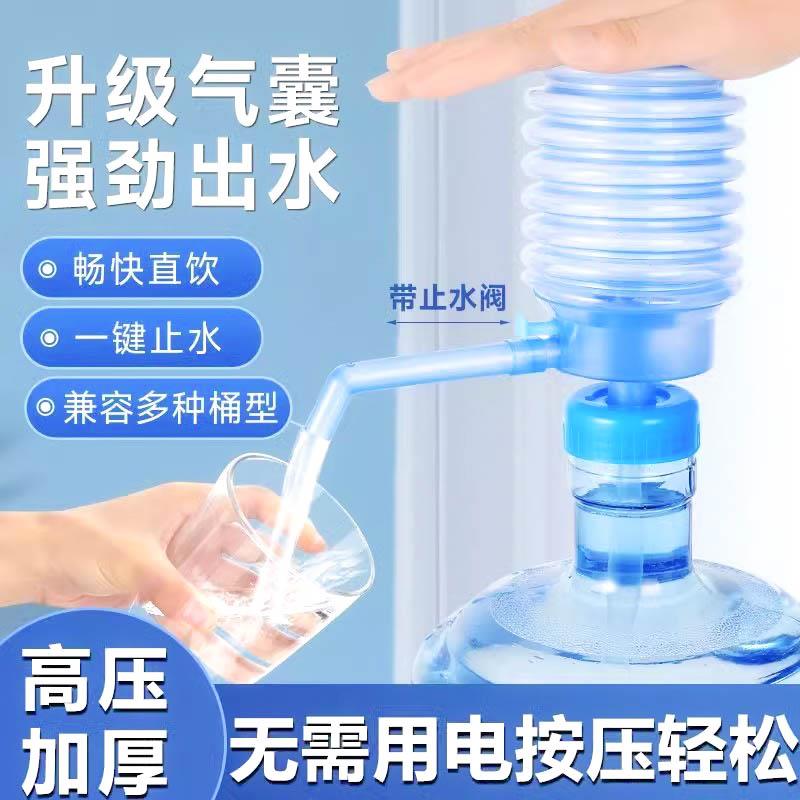 升级气囊
强劲出水

畅快直饮

一键止水

兼容多种桶型

带止水阀

高压
加厚

无需用电按压轻松