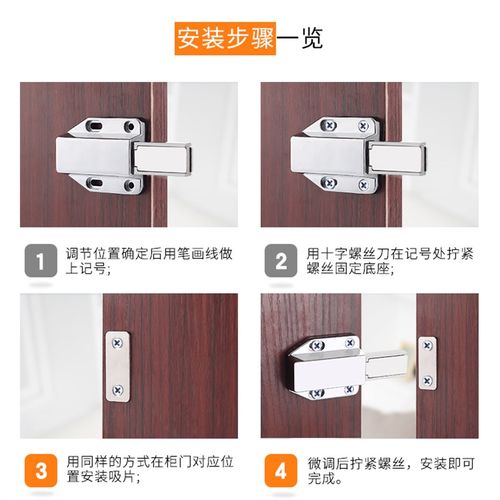 安装步骤一览

1 调节位置确定后用笔画线做上记号;

2 用十字螺丝刀在记号处拧紧螺丝固定底座;

3 用同样的方式在柜门对应位置安装吸片;

4 微调后拧紧螺丝，安装即可完成。