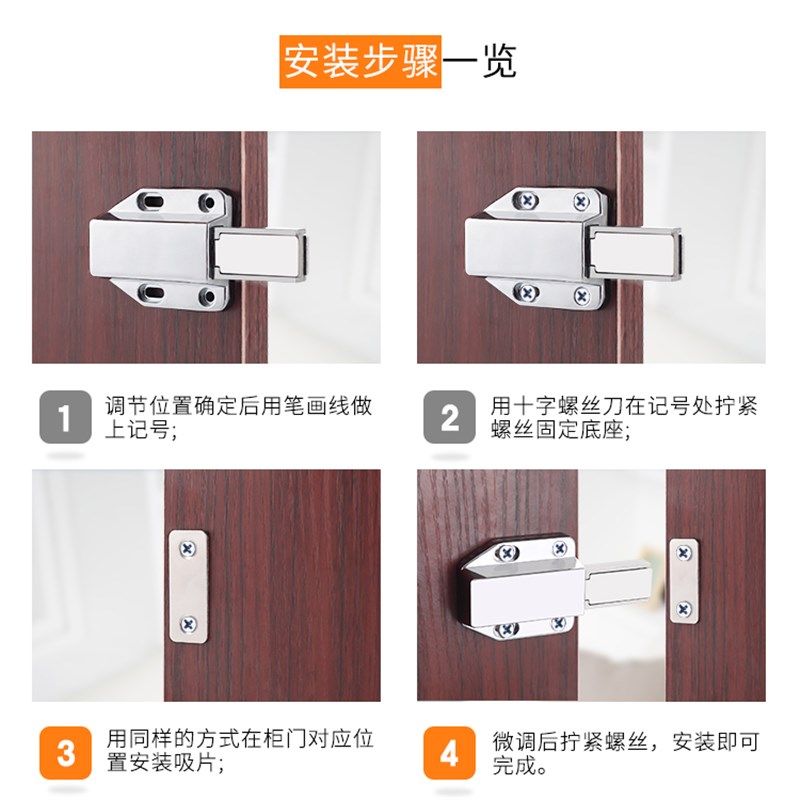 安装步骤一览

1 调节位置确定后用笔画线做上记号;

2 用十字螺丝刀在记号处拧紧螺丝固定底座;

3 用同样的方式在柜门对应位置安装吸片;

4 微调后拧紧螺丝，安装即可完成。