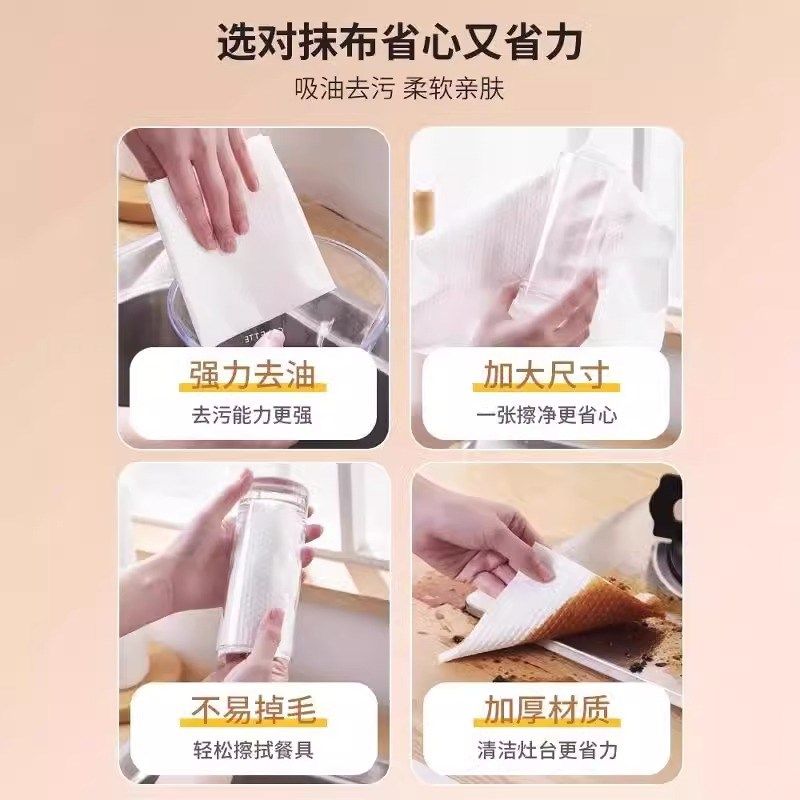 选对抹布省心又省力

吸油去污 柔软亲肤

强力去油

去污能力更强

加大尺寸

一张擦净更省心

不易掉毛

轻松擦拭餐具

加厚材质

清洁灶台更省力