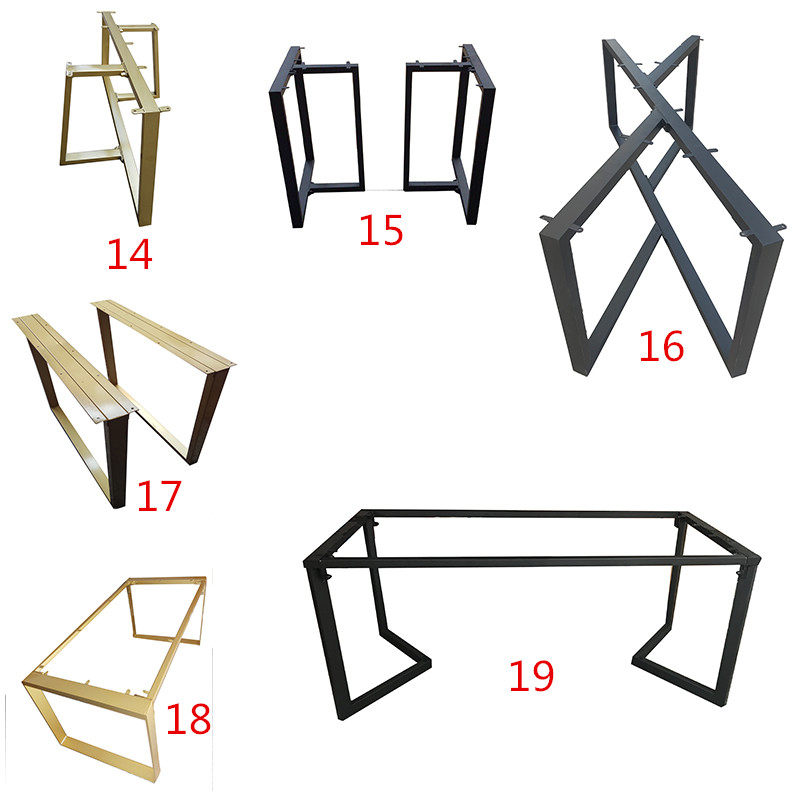 14

15

16

17

18

19