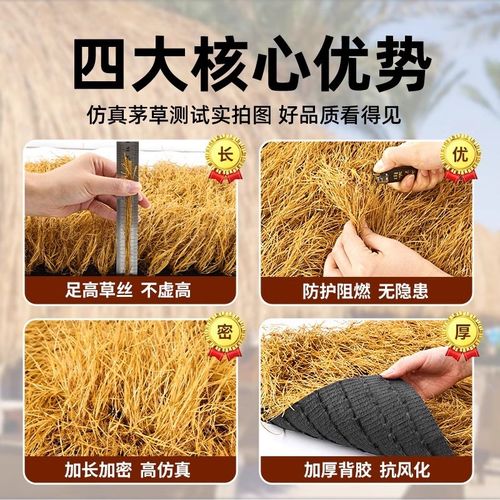 四大核心优势

仿真茅草测试实拍图 好品质看得见

长

足高草丝 不虚高

优

防护阻燃 无隐患

密

加长加密 高仿真

厚

加厚背胶 抗风化