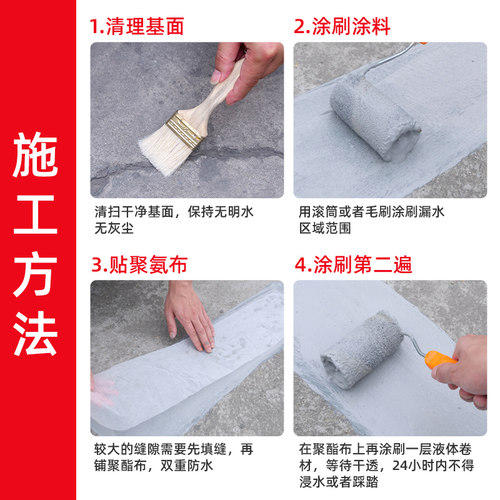 施工方法

1.清理基面

清扫干净基面，保持无明水无灰尘

2.涂刷涂料

用滚筒或者毛刷涂刷漏水区域范围

3.贴聚氨布

较大的缝隙需要先填缝，再铺聚酯布，双重防水

4.涂刷第二遍

在聚酯布上再涂刷一层液体卷材，等待干透，24小时内不得浸水或者踩踏