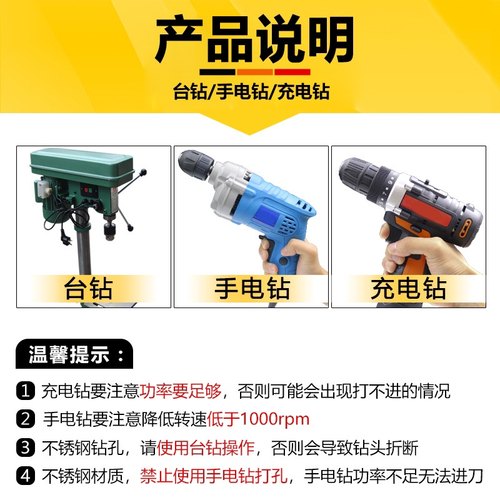 产品说明

台钻/手电钻/充电钻

台钻

手电钻

充电钻

温馨提示：

1 充电钻要注意功率要足够，否则可能会出现打不进的情况

2 手电钻要注意降低转速低于1000rpm

3 不锈钢钻孔，请使用台钻操作，否则会导致钻头折断

4 不锈钢材质，禁止使用手电钻打孔，手电钻功率不足无法进刀