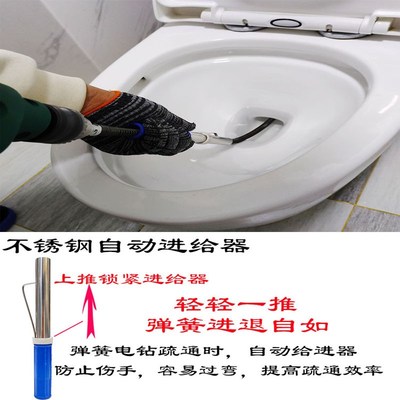 不锈钢自动进给器

上推锁紧进给器

轻轻一推
弹簧进退自如

弹簧电钻疏通时，自动给进器
防止伤手，容易过弯，提高疏通效率