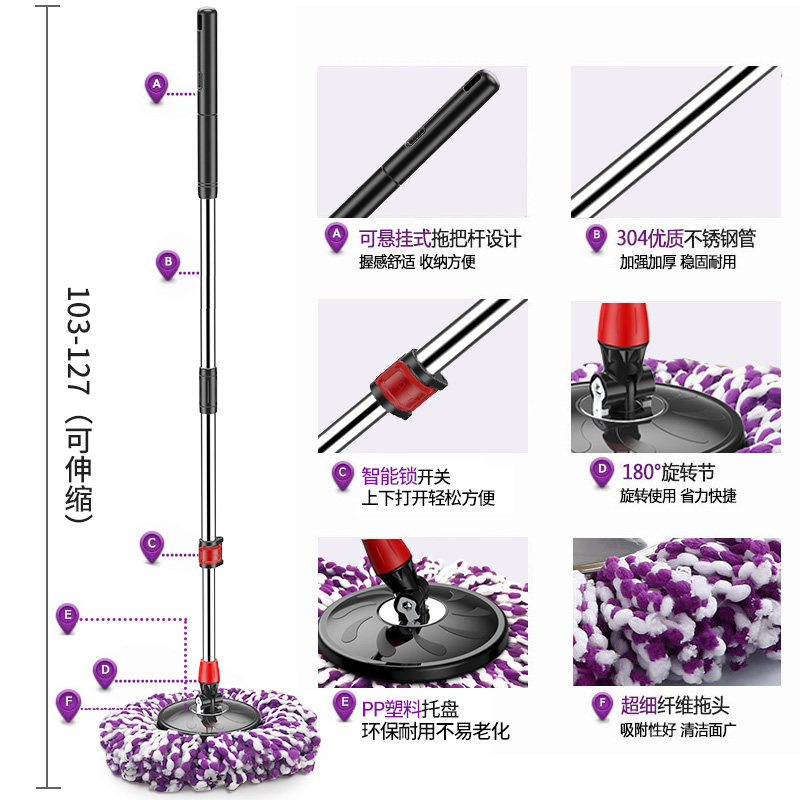 103-127（可伸缩）

A
B
C
E
D
F

A 可悬挂式拖把杆设计
握感舒适 收纳方便

B 304优质不锈钢管
加强加厚 稳固耐用

C 智能锁开关
上下打开轻松方便

D 180°旋转节
旋转使用 省力快捷

E PP塑料托盘
环保耐用不易老化

F 超细纤维拖头
吸附性好 清洁面广